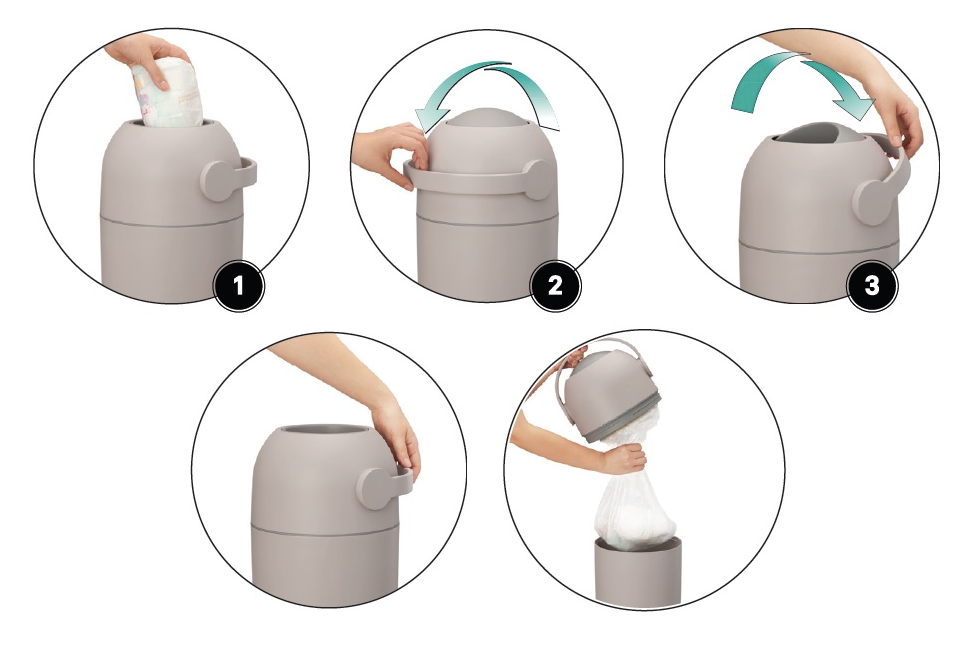 1

2

3